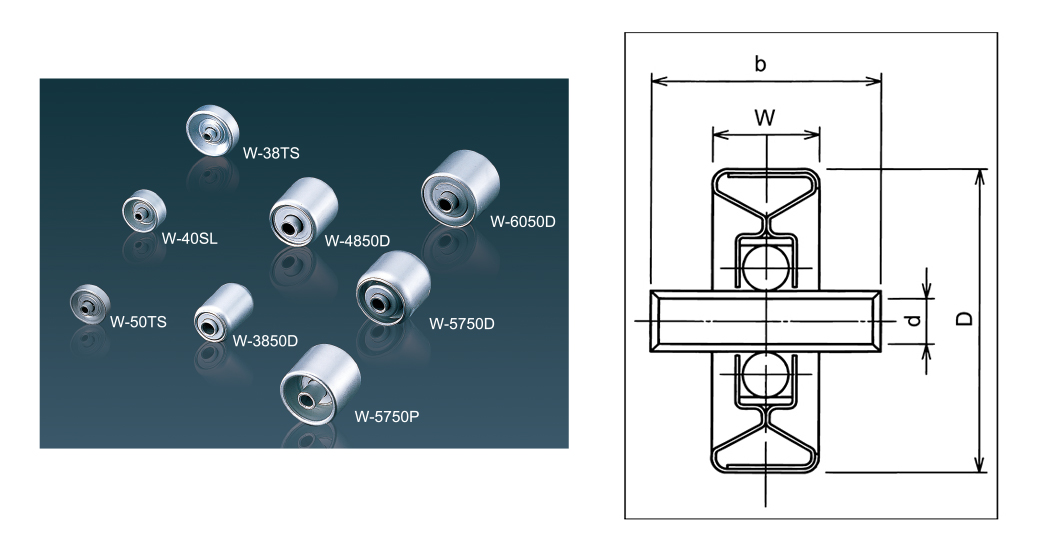 W-38TS

W-40SL

W-4850D

W-6050D

W-50TS

W-3850D

W-5750D

W-5750P

b

W

d

D